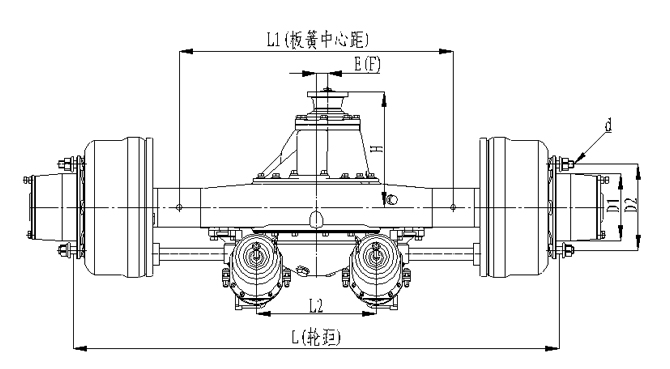 L1(板簧中心距)
E(F)
H
d
D1
D2
L2
L(轮距)